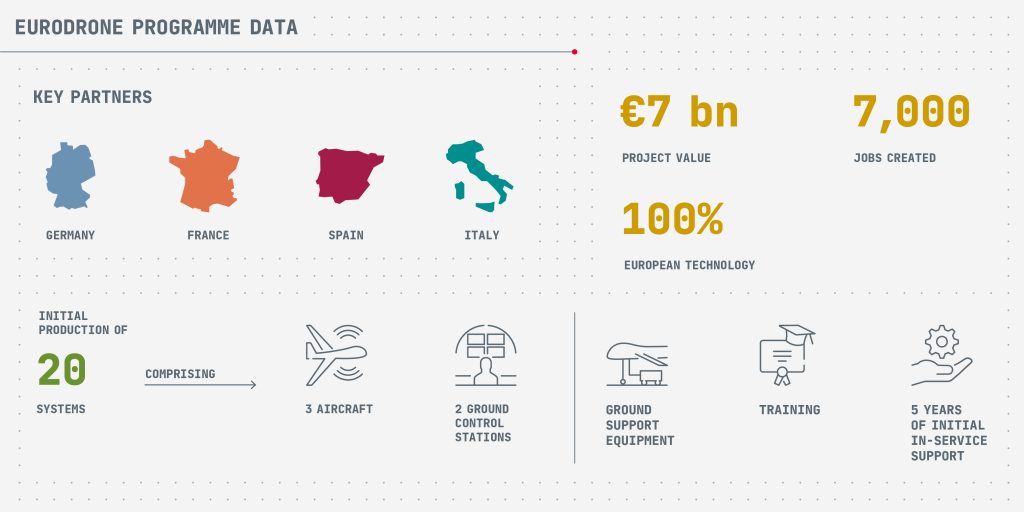 EURODRONE PROGRAMME DATA

KEY PARTNERS

GERMANY

FRANCE

SPAIN

ITALY

€7 bn

PROJECT VALUE

7,000

JOBS CREATED

100%

EUROPEAN TECHNOLOGY

INITIAL PRODUCTION OF

20

SYSTEMS

COMPRISING

3 AIRCRAFT

2 GROUND CONTROL STATIONS

GROUND SUPPORT EQUIPMENT

TRAINING

5 YEARS OF INITIAL IN-SERVICE SUPPORT